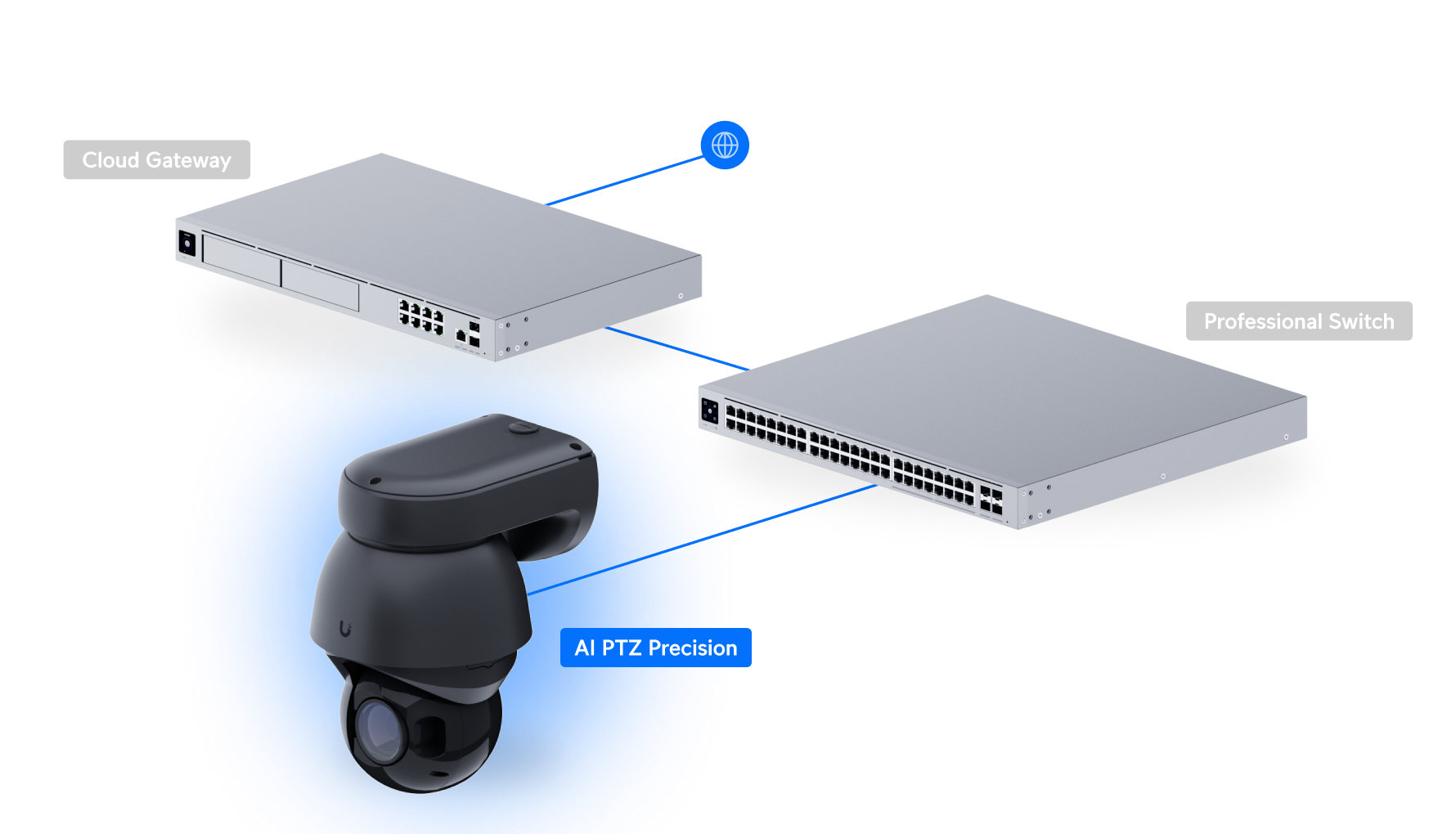 Cloud Gateway

Professional Switch

AI PTZ Precision