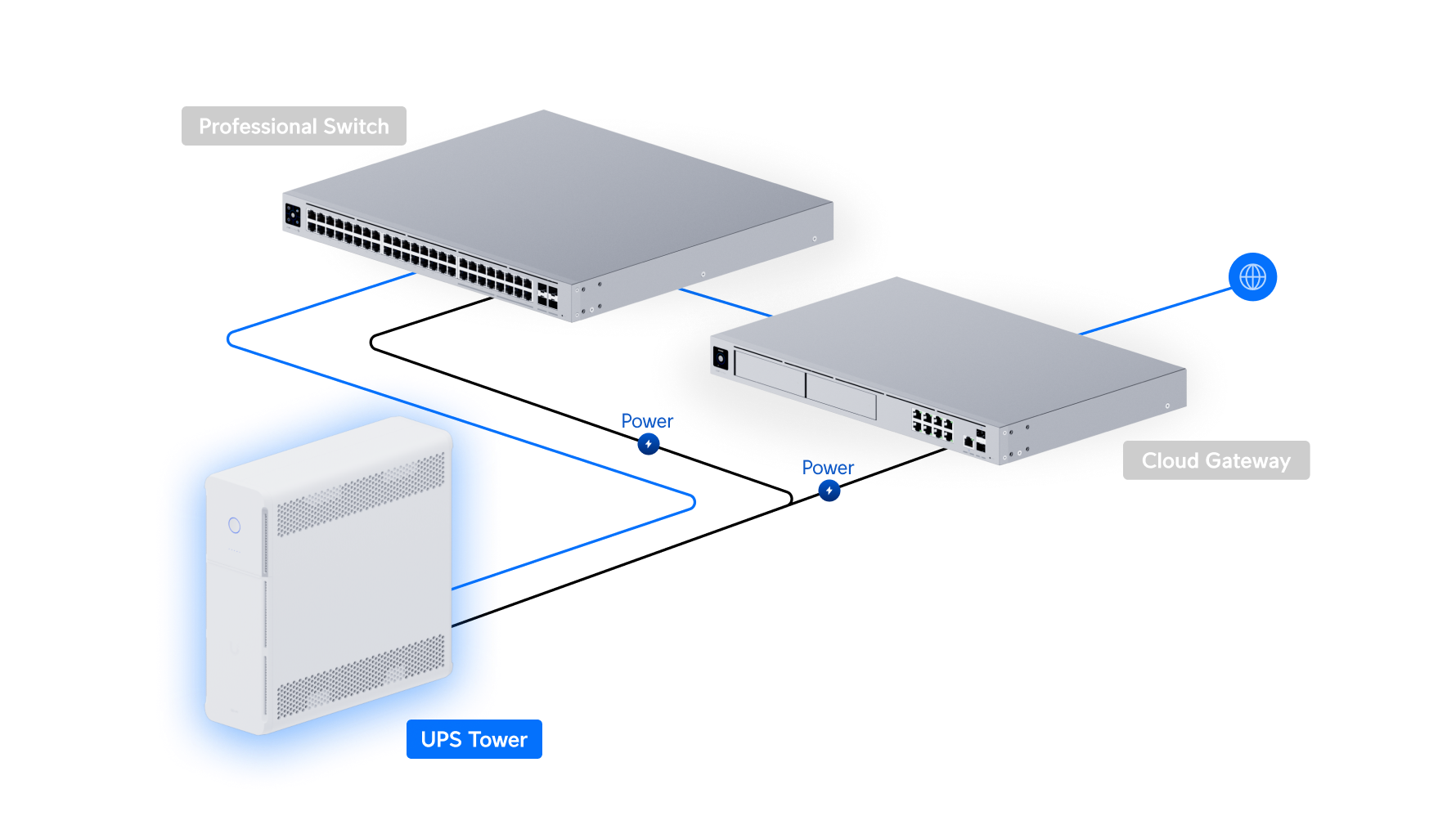 Professional Switch

Power

Power

Cloud Gateway

UPS Tower