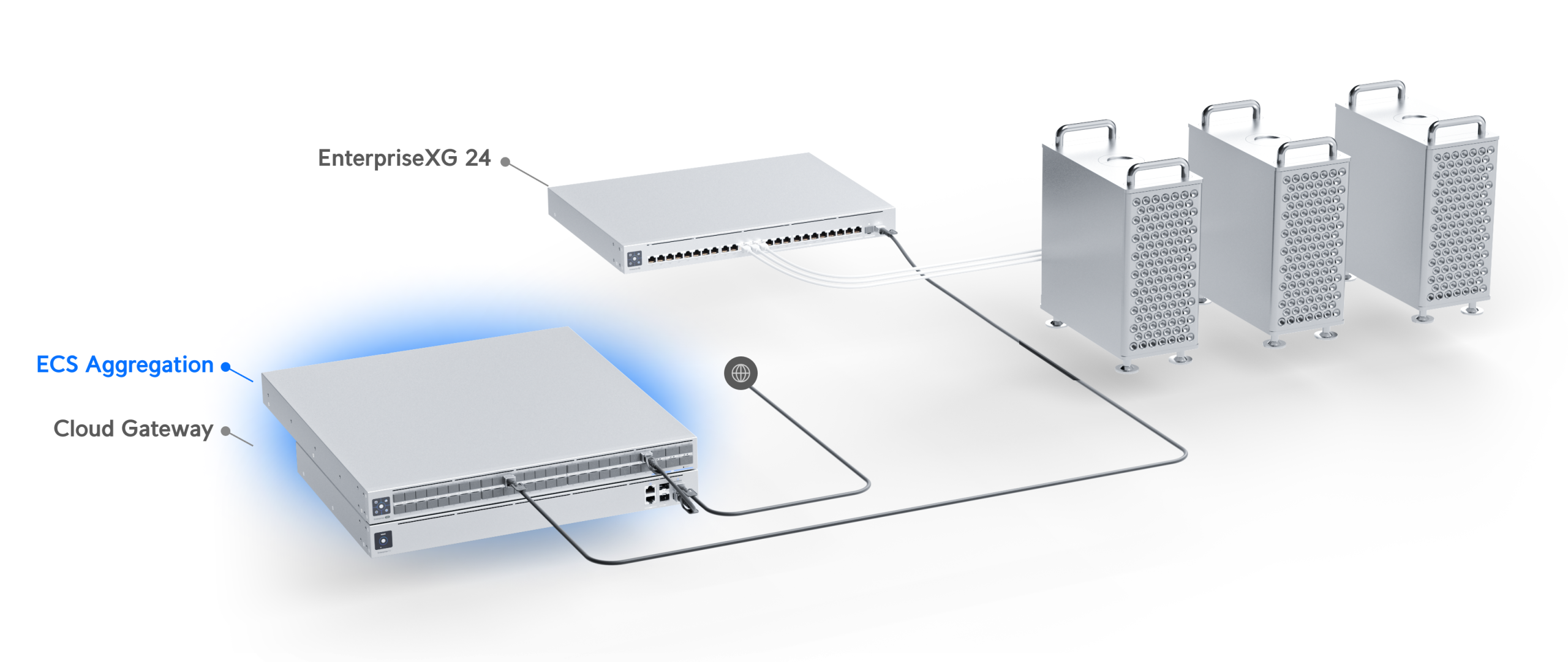 EnterpriseXG 24

ECS Aggregation

Cloud Gateway